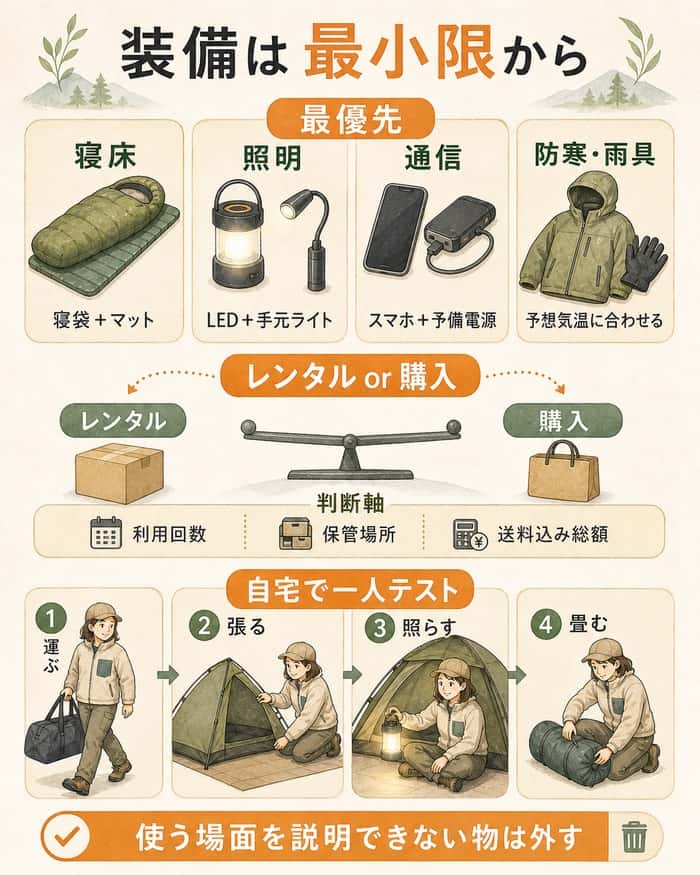 装備は最小限から

最優先

寝床
寝袋＋マット

照明
LED＋手元ライト

通信
スマホ＋予備電源

防寒・雨具
予想気温に合わせる

レンタル or 購入

レンタル

購入

判断軸

利用回数

保管場所

送料込み総額

自宅で一人テスト

1 運ぶ

2 張る

3 照らす

4 畳む

使う場面を説明できない物は外す