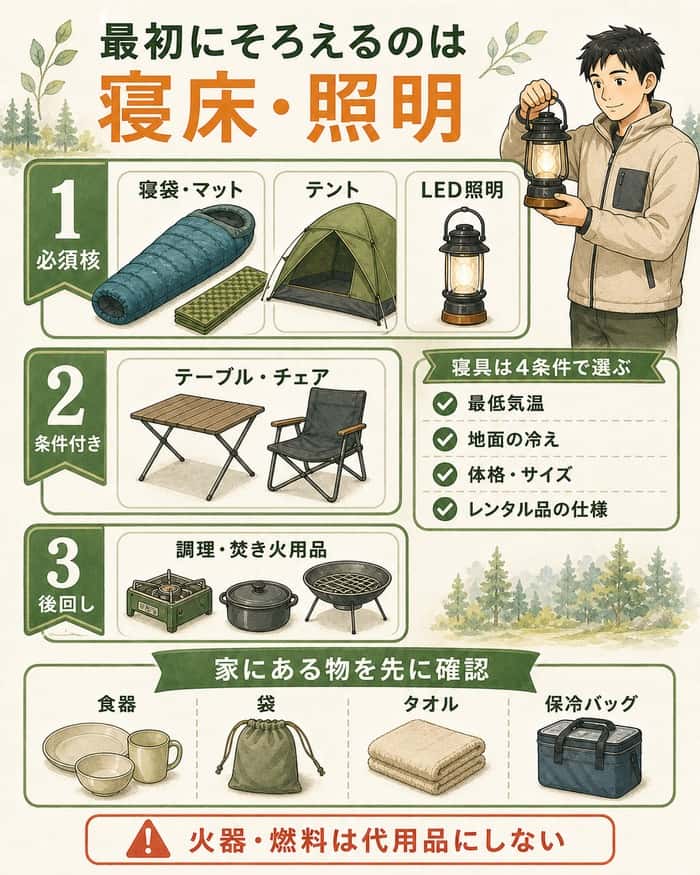 最初にそろえるのは
寝床・照明

1
必須核

寝袋・マット

テント

LED照明

2
条件付き

テーブル・チェア

寝具は4条件で選ぶ

最低気温

地面の冷え

体格・サイズ

レンタル品の仕様

3
後回し

調理・焚き火用品

家にある物を先に確認

食器

袋

タオル

保冷バッグ

火器・燃料は代用品にしない