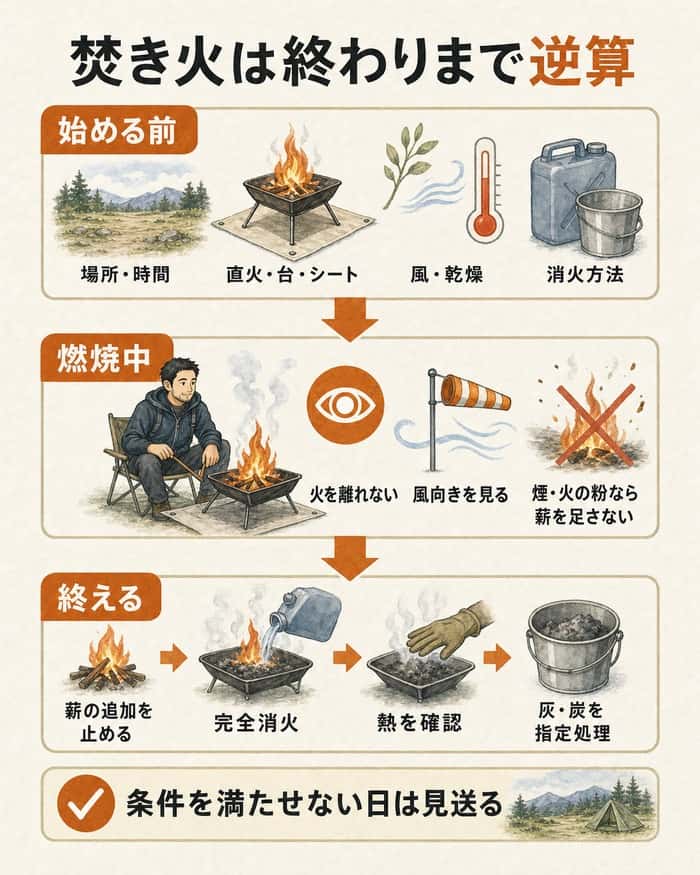 焚き火は終わりまで逆算

始める前

場所・時間

直火・台・シート

風・乾燥

消火方法

燃焼中

火を離れない

風向きを見る

煙・火の粉なら薪を足さない

終える

薪の追加を止める

完全消火

熱を確認

灰・炭を指定処理

条件を満たせない日は見送る