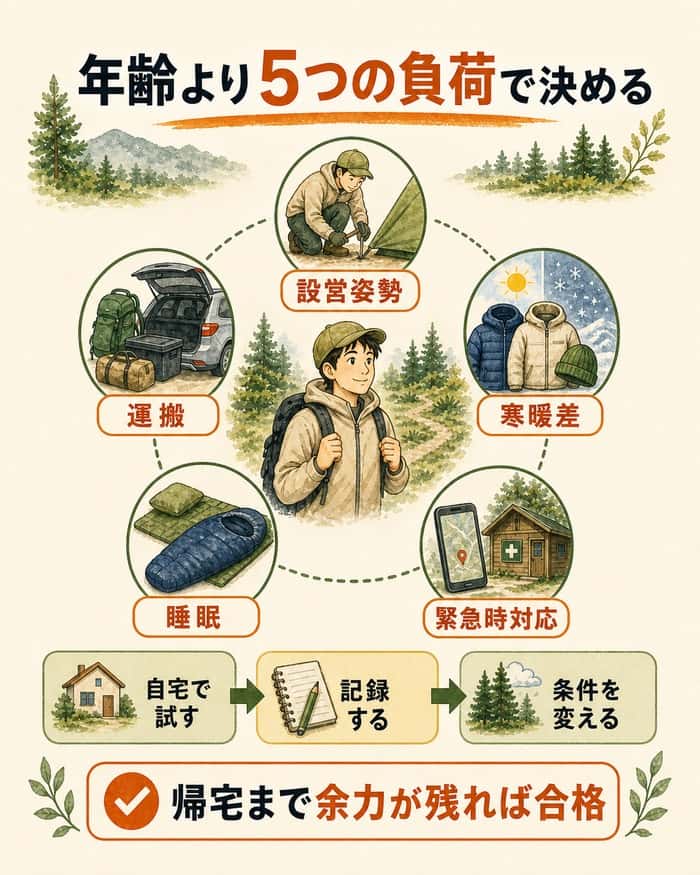 年齢より5つの負荷で決める

設営姿勢

運搬

寒暖差

睡眠

緊急時対応

自宅で試す

記録する

条件を変える

帰宅まで余力が残れば合格