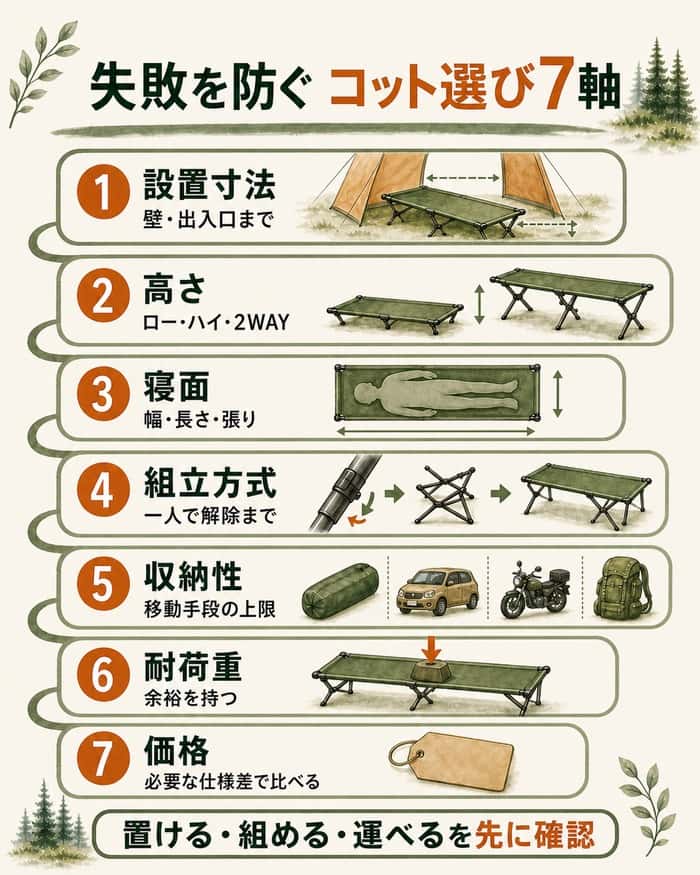 失敗を防ぐ コット選び7軸

1 設置寸法
壁・出入口まで

2 高さ
ロー・ハイ・2WAY

3 寝面
幅・長さ・張り

4 組立方式
一人で解除まで

5 収納性
移動手段の上限

6 耐荷重
余裕を持つ

7 価格
必要な仕様差で比べる

置ける・組める・運べるを先に確認