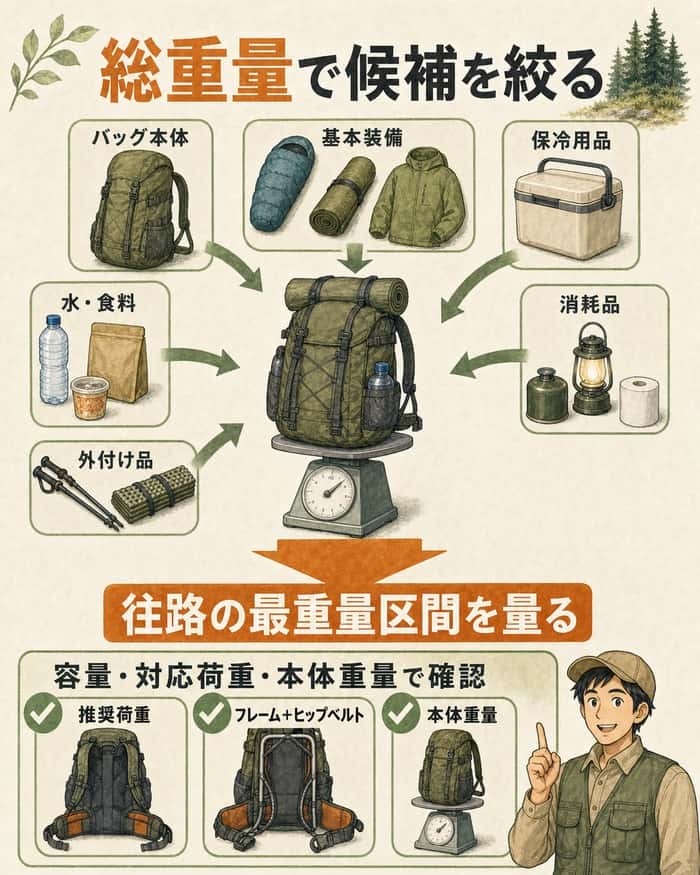 総重量で候補を絞る

バッグ本体

基本装備

保冷用品

水・食料

消耗品

外付け品

往路の最重量区間を量る

容量・対応荷重・本体重量で確認

推奨荷重

フレーム+ヒップベルト

本体重量