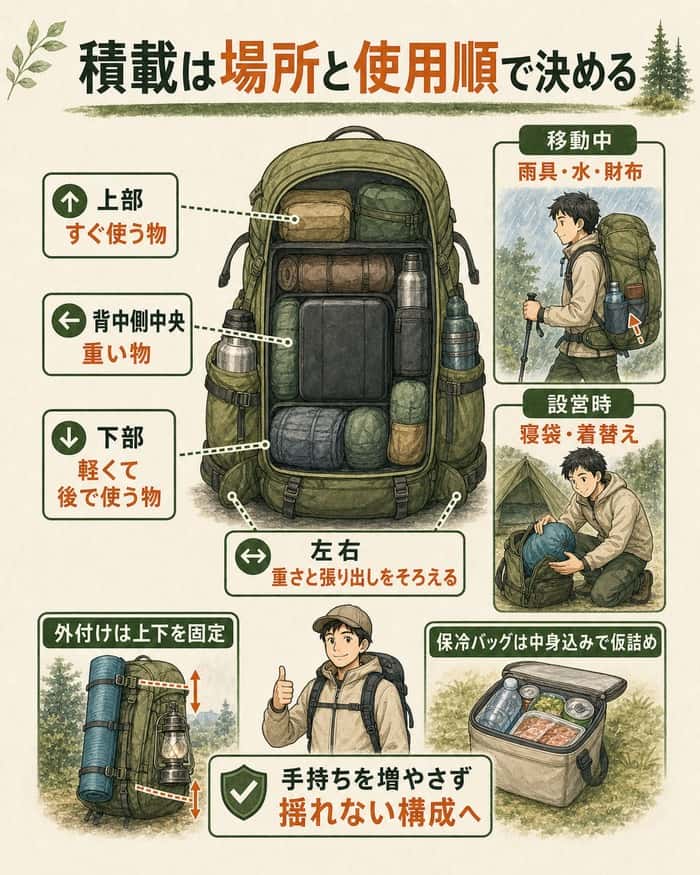 積載は場所と使用順で決める

上部
すぐ使う物

背中側中央
重い物

下部
軽くて後で使う物

左右
重さと張り出しをそろえる

移動中
雨具・水・財布

設営時
寝袋・着替え

外付けは上下を固定

保冷バッグは中身込みで仮詰め

手持ちを増やさず
揺れない構成へ