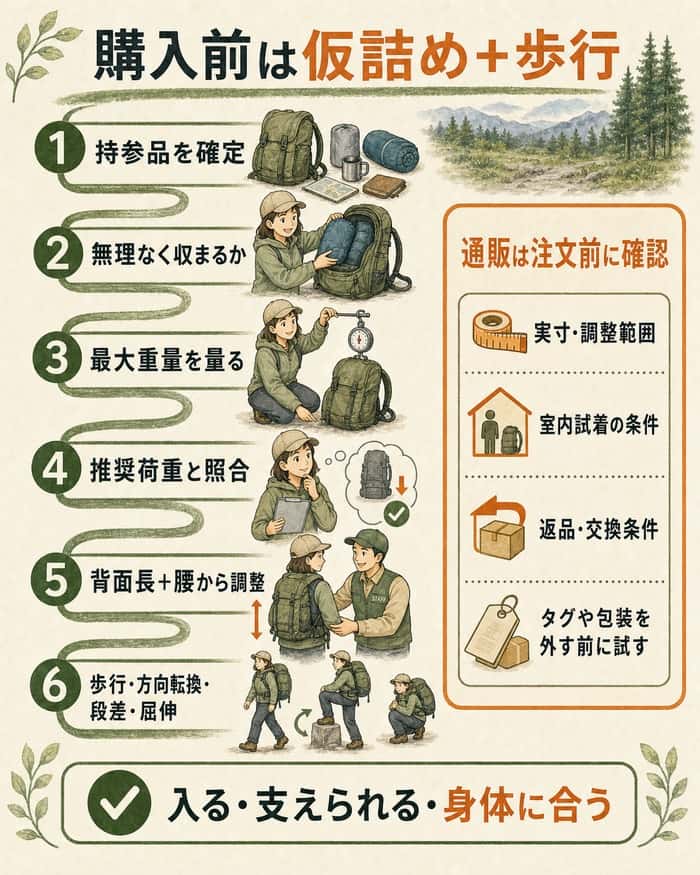 購入前は仮詰め＋歩行

1 持参品を確定

2 無理なく収まるか

3 最大重量を量る

4 推奨荷重と照合

5 背面長＋腰から調整

6 歩行・方向転換・段差・屈伸

通販は注文前に確認

実寸・調整範囲

室内試着の条件

返品・交換条件

タグや包装を外す前に試す

入る・支えられる・身体に合う