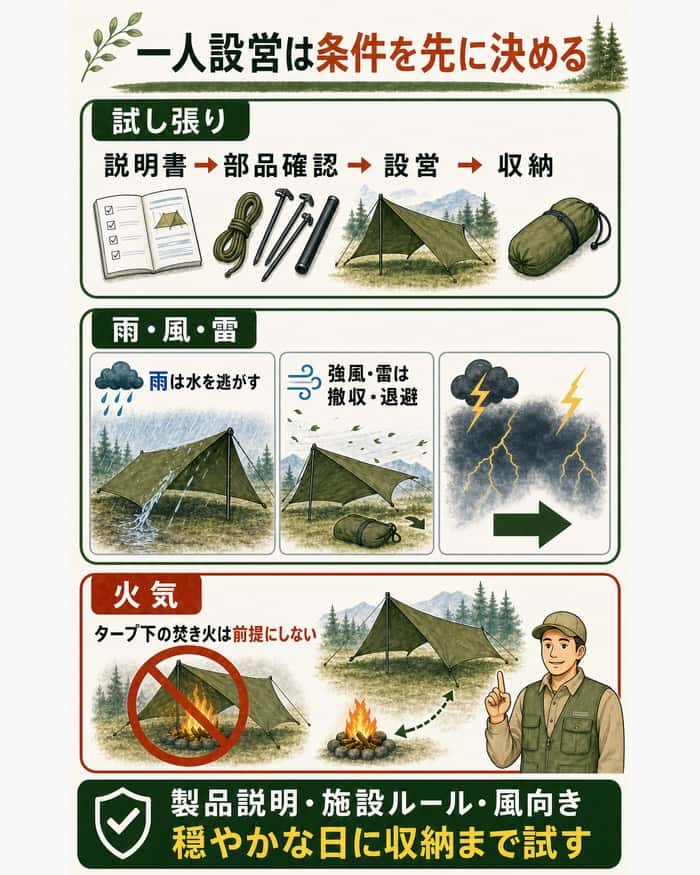 一人設営は条件を先に決める

試し張り

説明書 → 部品確認 → 設営 → 収納

雨・風・雷

雨は水を逃がす

強風・雷は撤収・退避

火気

タープ下の焚き火は前提にしない

製品説明・施設ルール・風向き
穏やかな日に収納まで試す